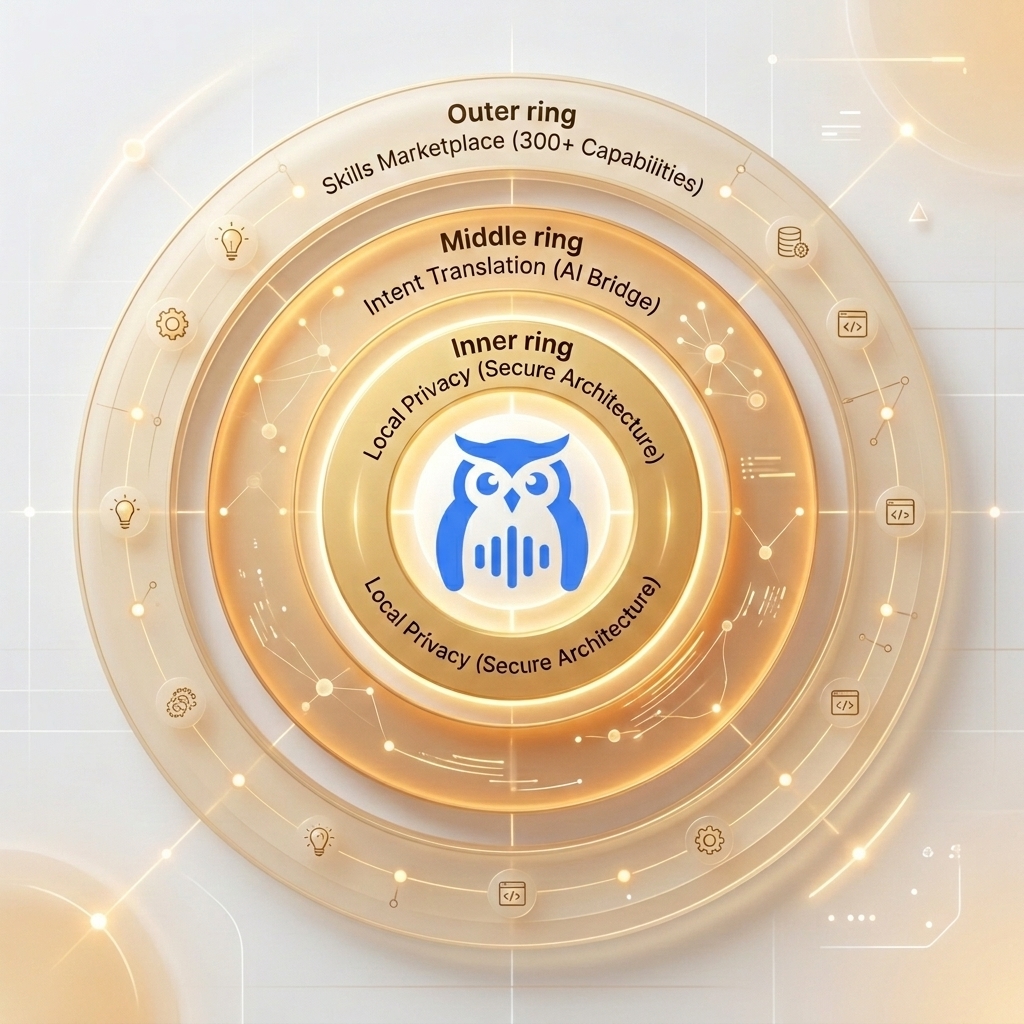 Outer ring
Skills Marketplace (300+ Capabilities)

Middle ring
Intent Translation (AI Bridge)

Inner ring
Local Privacy (Secure Architecture)

Local Privacy (Secure Architecture)